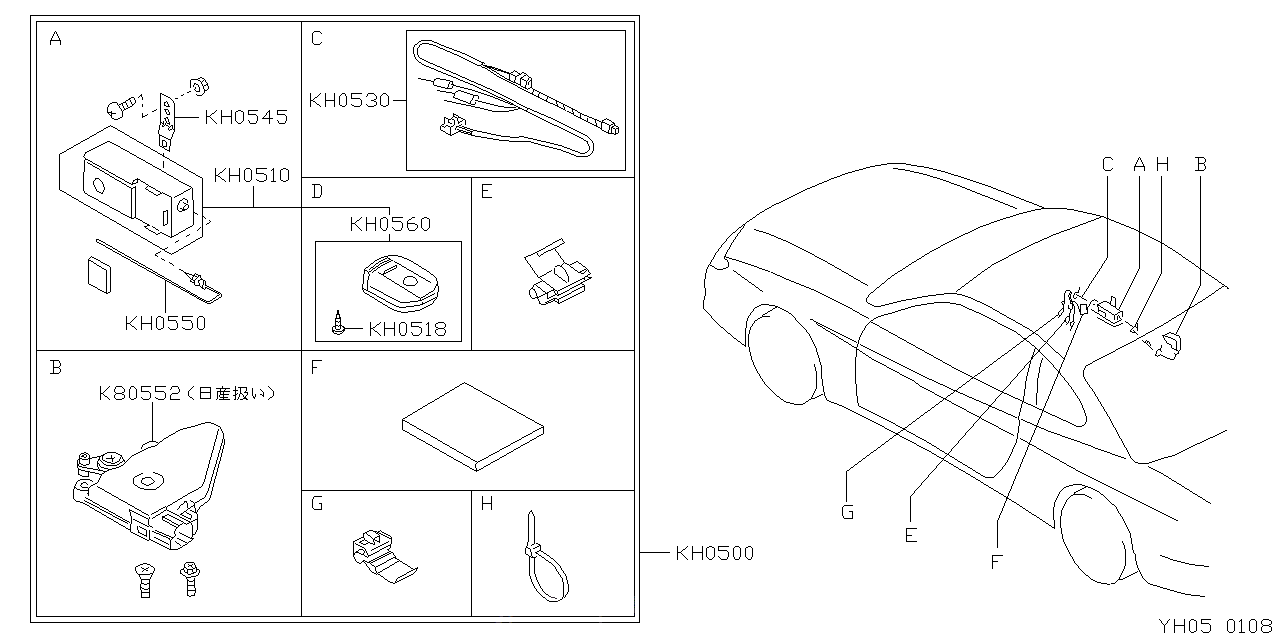 A
KH0545
KH0510
KH0550

C
KH0530

D
KH0560
KH0518

E

B
K80552(日産扱い)

F

G

H

KH0500

C A H B

G
E
F

YH05 0108